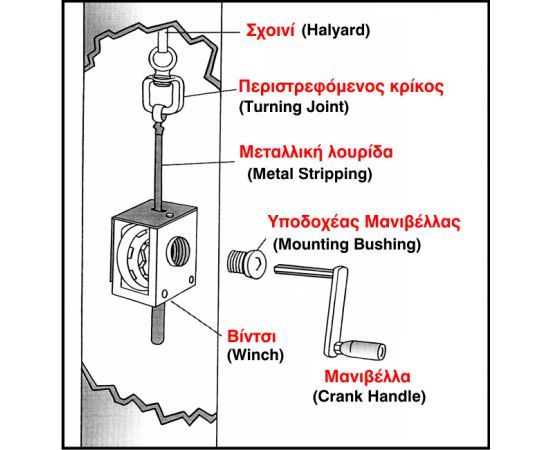 Σχοινί (Halyard)

Περιστρεφόμενος κρίκος
(Turning Joint)

Μεταλλική λουρίδα
(Metal Stripping)

Υποδοχέας Μανιβέλλας
(Mounting Bushing)

Βίντσι
(Winch)

Μανιβέλλα
(Crank Handle)